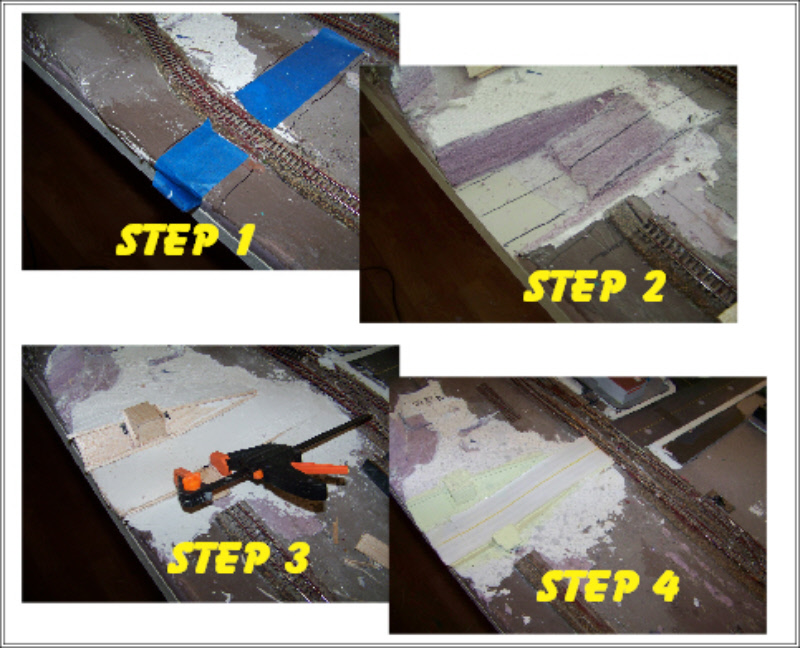 STEP 1

STEP 2

STEP 3

STEP 4