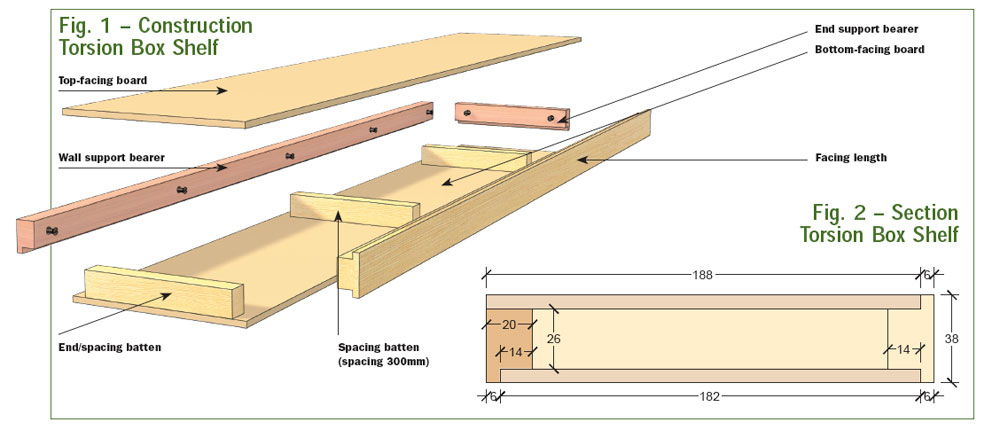 Fig. 1 – Construction Torsion Box Shelf

Top-facing board

Wall support bearer

End/spacing batten

Spacing batten (spacing 300mm)

End support bearer

Bottom-facing board

Facing length

Fig. 2 – Section Torsion Box Shelf

188

6

20

14

26

14

38

6

182

6